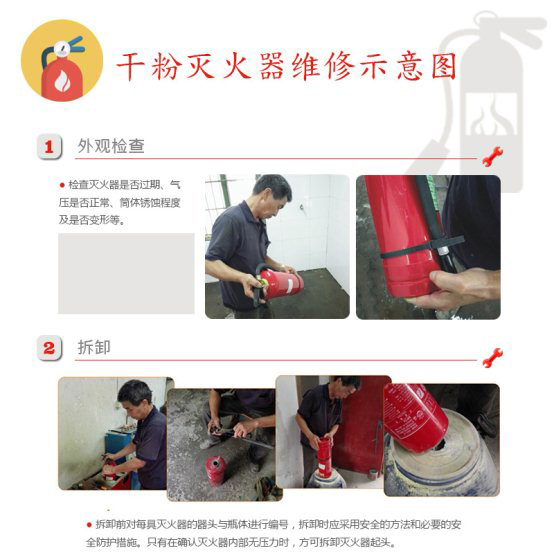 干粉灭火器维修示意图

1 外观检查

● 检查灭火器是否过期、气压是否正常、筒体锈蚀程度及是否变形等。

2 拆卸

● 拆卸前对每具灭火器的器头与瓶体进行编号，拆卸时应采用安全的方法和必要的安全防护措施。只有在确认灭火器内部无压力时，方可拆卸灭火器起头。